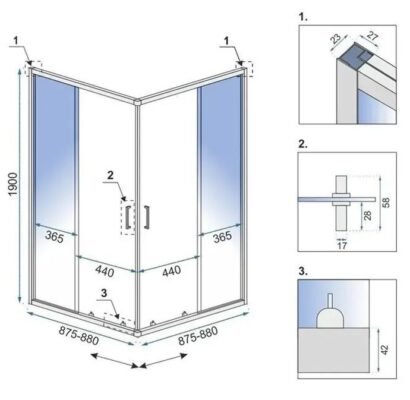 1
1
1900
2
365
365
440
440
3
875-880
875-880

1.
23
27

2.
58
28
17

3.
42