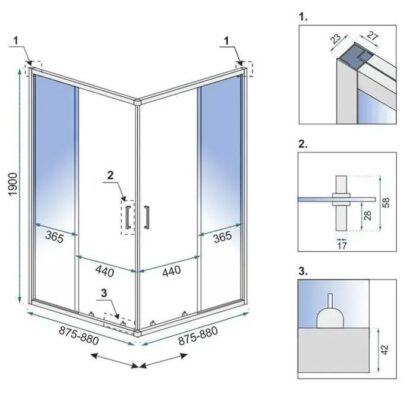 1
1
1900
2
365
365
440
440
3
875-880
875-880
1.
23
27
2.
58
28
17
3.
42